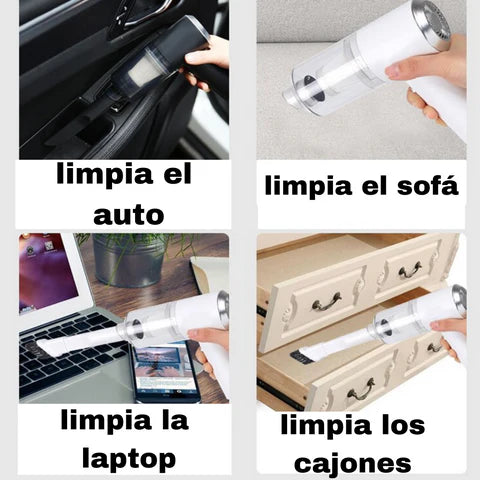 limpia el auto

limpia el sofá

limpia la laptop

limpia los cajones