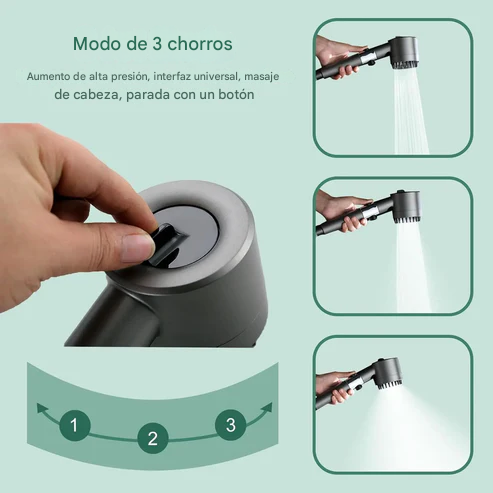 Modo de 3 chorros

Aumento de alta presión, interfaz universal, masaje de cabeza, parada con un botón

1

2

3